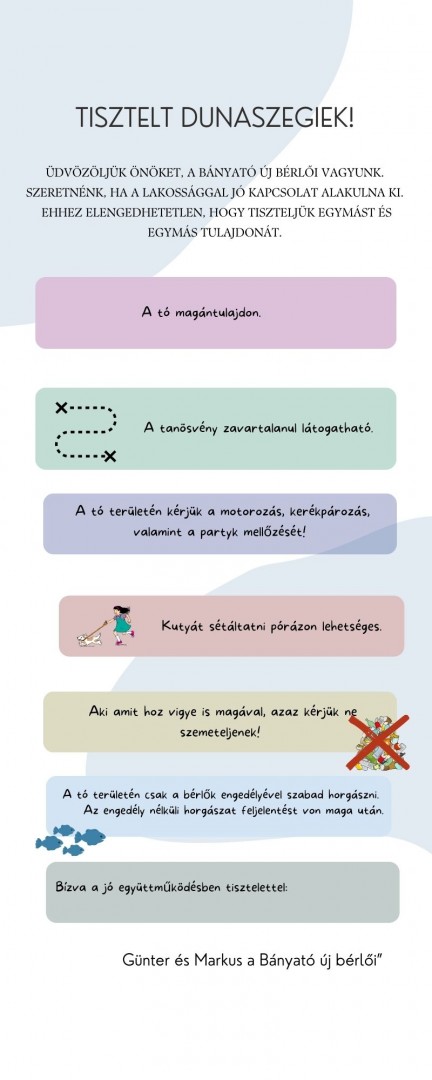 TISZTELT DUNASZEGIEK!

ÜDVÖZÖLJÜK ÖNÖKET, A BÁNYATÓ ÚJ BÉRLŐI VAGYUNK. SZERETNÉNK, HA A LAKOSSÁGGAL JÓ KAPCSOLAT ALAKULNA KI. EHHEZ ELENGEDHETETLEN, HOGY TISZTELJÜK EGYMÁST ÉS EGYMÁS TULAJDONÁT.

A tó magántulajdon.

A tanösvény zavartalanul látogatható.

A tó területén kérjük a motorozás, kerékpározás, valamint a partyk mellőzését!

Kutyát sétáltatni pórázon lehetséges.

Aki amit hoz vigye is magával, azaz kérjük ne szemeteljenek!

A tó területén csak a bérlők engedélyével szabad horgászni. Az engedély nélküli horgászat feljelentést von maga után.

Bízva a jó együttműködésben tisztelettel:

Günter és Markus a Bányató új bérlői"